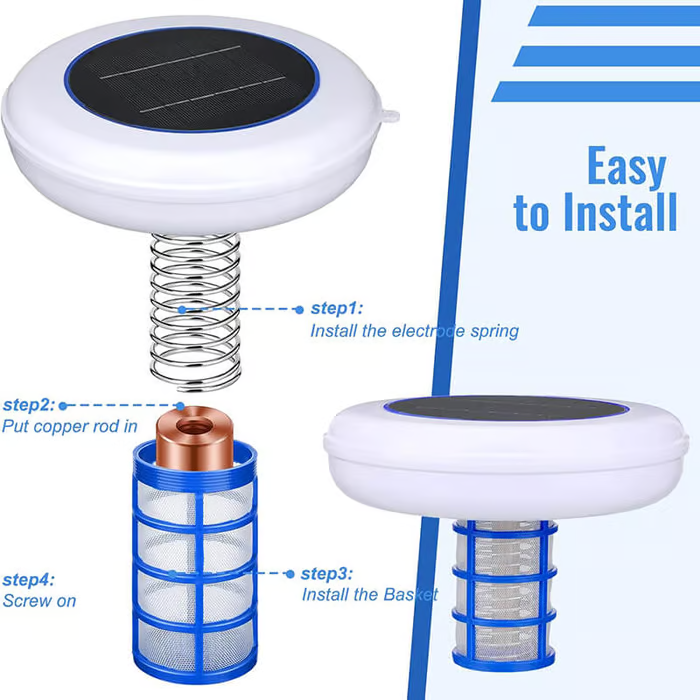 Easy to Install

step1:
Install the electrode spring

step2:
Put copper rod in

step3:
Install the Basket

step4:
Screw on